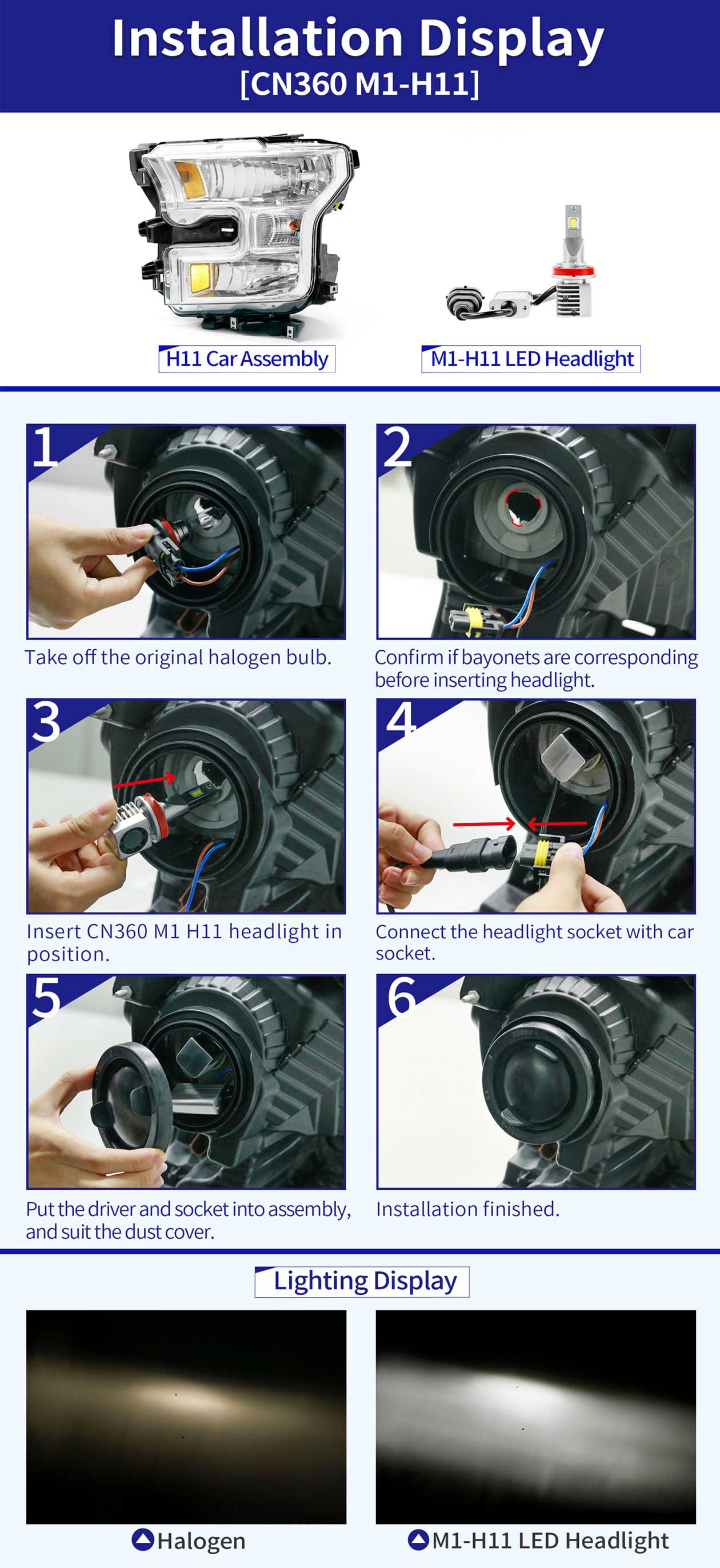 Installation Display
[CN360 M1-H11]

H11 Car Assembly

M1-H11 LED Headlight

1
Take off the original halogen bulb.

2
Confirm if bayonets are corresponding before inserting headlight.

3
Insert CN360 M1 H11 headlight in position.

4
Connect the headlight socket with car socket.

5
Put the driver and socket into assembly, and suit the dust cover.

6
Installation finished.

Lighting Display

Halogen

M1-H11 LED Headlight