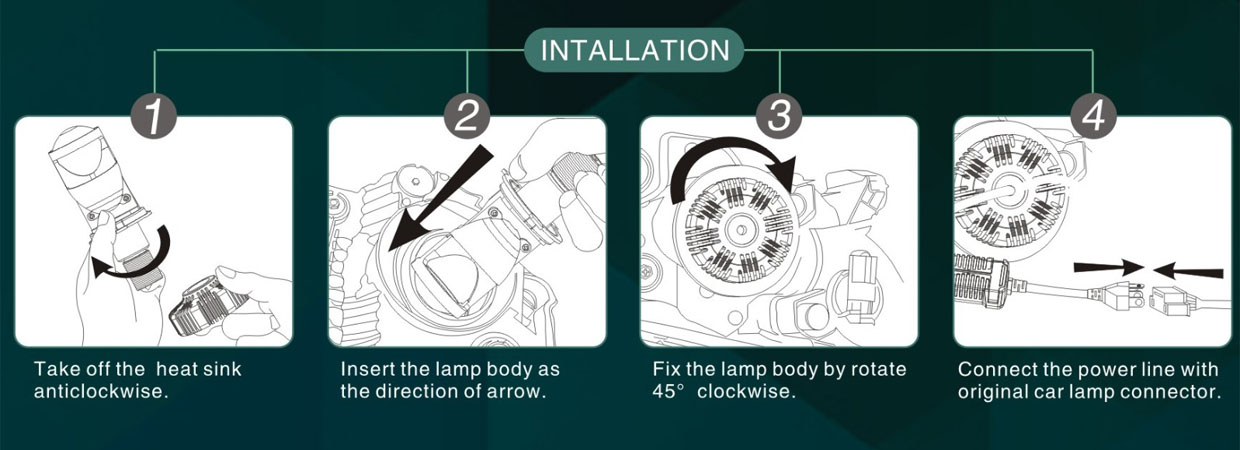 INTALLATION

1

Take off the heat sink anticlockwise.

2

Insert the lamp body as the direction of arrow.

3

Fix the lamp body by rotate 45° clockwise.

4

Connect the power line with original car lamp connector.