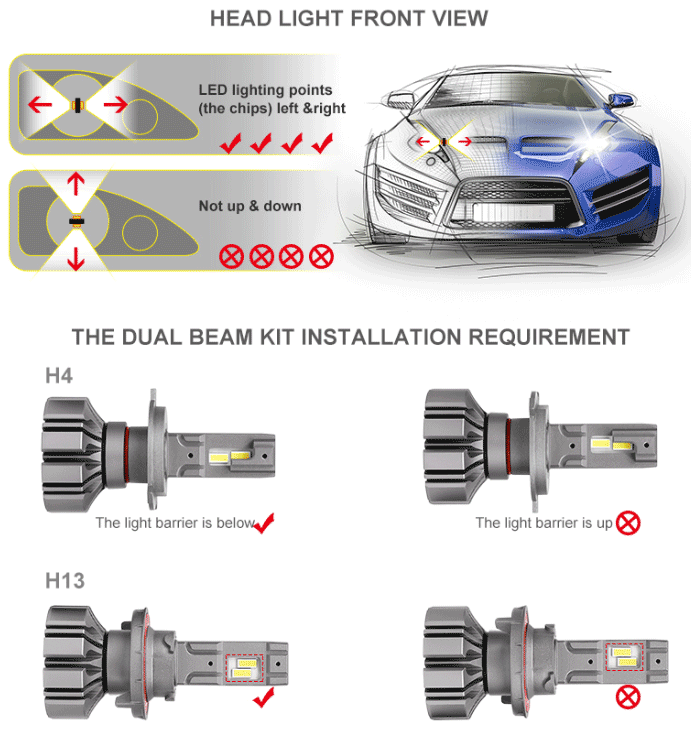 HEAD LIGHT FRONT VIEW

LED lighting points (the chips) left &right

Not up & down

THE DUAL BEAM KIT INSTALLATION REQUIREMENT

H4

The light barrier is below

The light barrier is up

H13